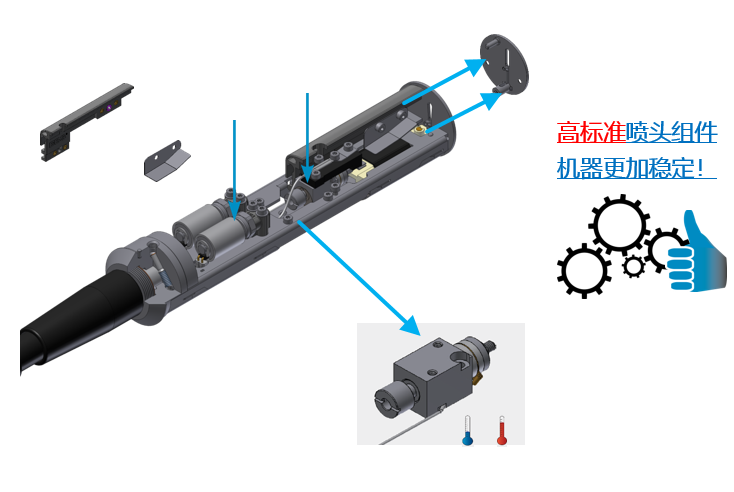 高标准喷头组件
机器更加稳定！